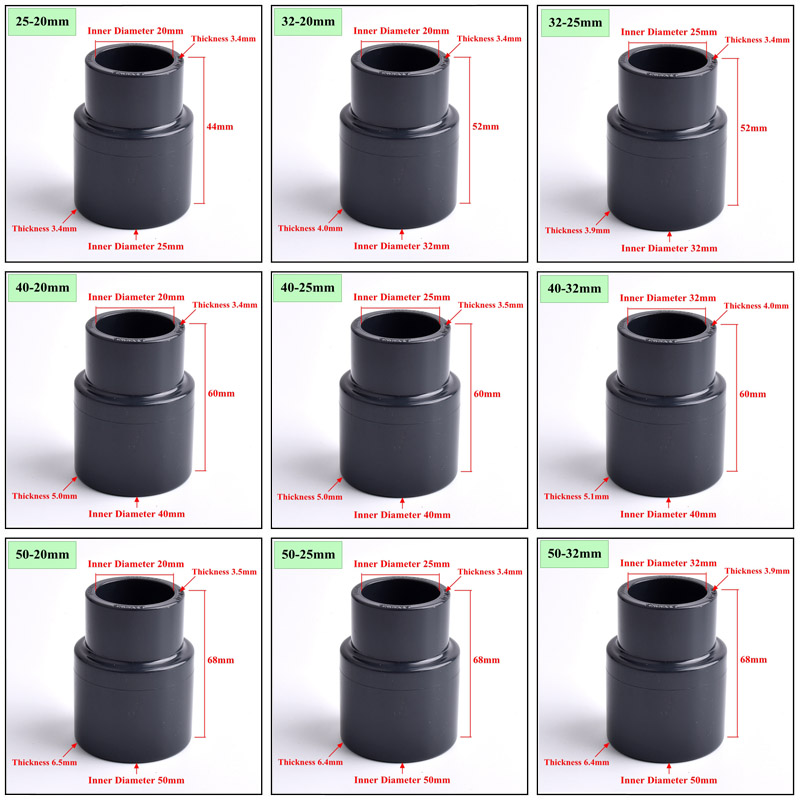 25-20mm
Inner Diameter 20mm
Thickness 3.4mm
44mm
Thickness 3.4mm
Inner Diameter 25mm

32-20mm
Inner Diameter 20mm
Thickness 3.4mm
52mm
Thickness 4.0mm
Inner Diameter 32mm

32-25mm
Inner Diameter 25mm
Thickness 3.4mm
52mm
Thickness 3.9mm
Inner Diameter 32mm

40-20mm
Inner Diameter 20mm
Thickness 3.4mm
60mm
Thickness 5.0mm
Inner Diameter 40mm

40-25mm
Inner Diameter 25mm
Thickness 3.5mm
60mm
Thickness 5.0mm
Inner Diameter 40mm

40-32mm
Inner Diameter 32mm
Thickness 4.0mm
60mm
Thickness 5.1mm
Inner Diameter 40mm

50-20mm
Inner Diameter 20mm
Thickness 3.5mm
68mm
Thickness 6.5mm
Inner Diameter 50mm

50-25mm
Inner Diameter 25mm
Thickness 3.4mm
68mm
Thickness 6.4mm
Inner Diameter 50mm

50-32mm
Inner Diameter 32mm
Thickness 3.9mm
68mm
Thickness 6.4mm
Inner Diameter 50mm